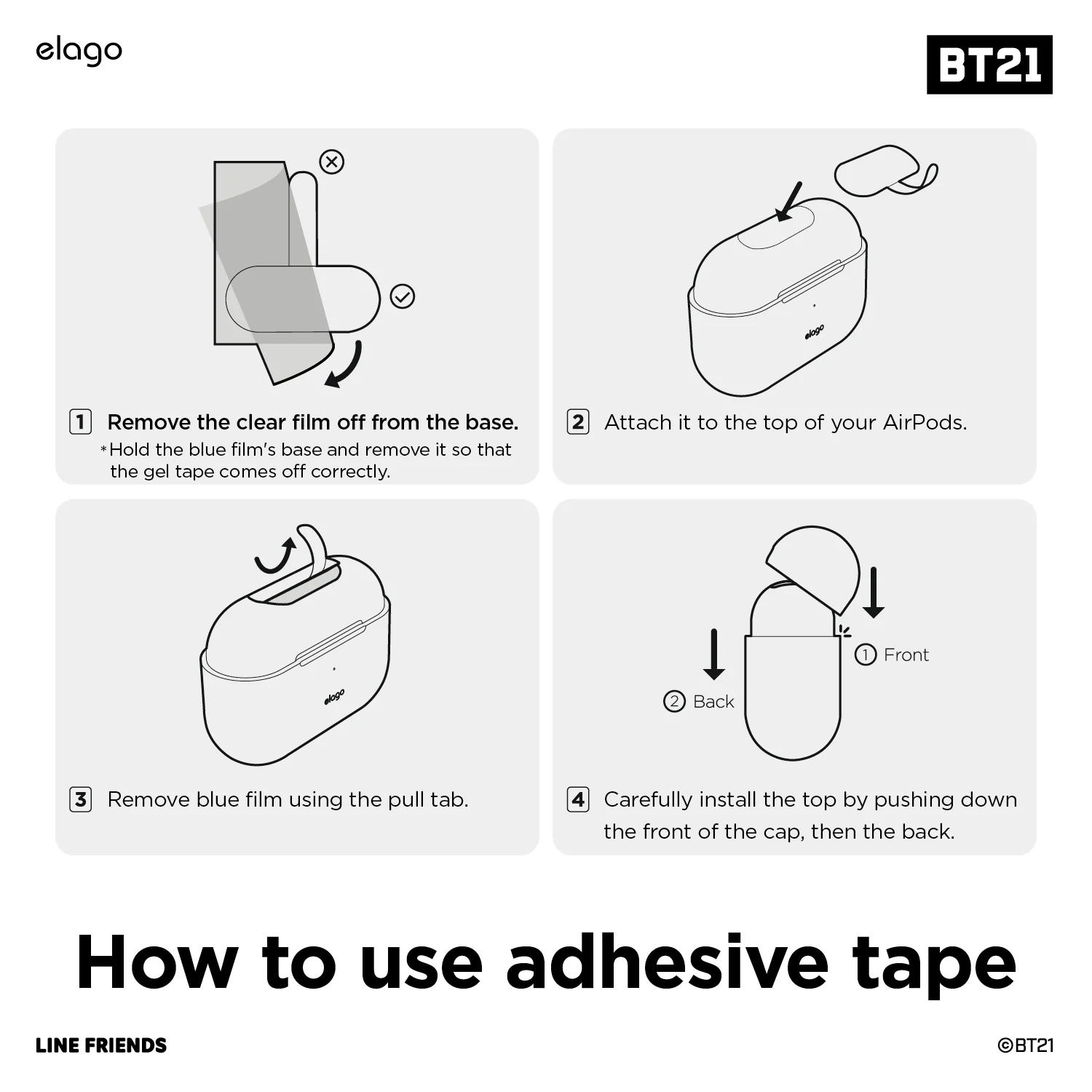 elago

BT21

1 Remove the clear film off from the base.
*Hold the blue film's base and remove it so that the gel tape comes off correctly.

elago

2 Attach it to the top of your AirPods.

elago

3 Remove blue film using the pull tab.

① Front

② Back

4 Carefully install the top by pushing down the front of the cap, then the back.

How to use adhesive tape

LINE FRIENDS

©BT21